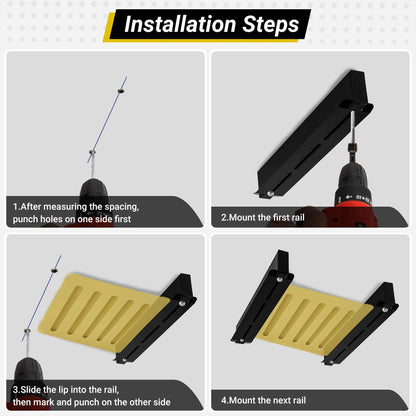 Installation Steps

1.After measuring the spacing, punch holes on one side first

2.Mount the first rail

3.Slide the lip into the rail, then mark and punch on the other side

4.Mount the next rail