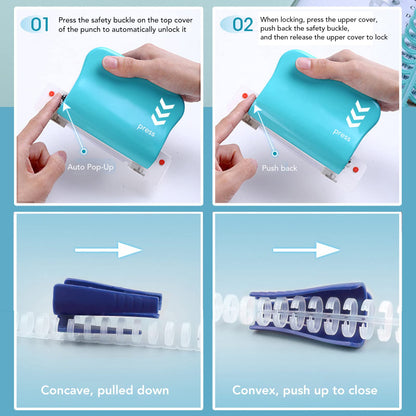 01 Press the safety buckle on the top cover of the punch to automatically unlock it

press

Auto Pop-Up

02 When locking, press the upper cover, push back the safety buckle, and then release the upper cover to lock

press

Push back

Concave, pulled down

Convex, push up to close