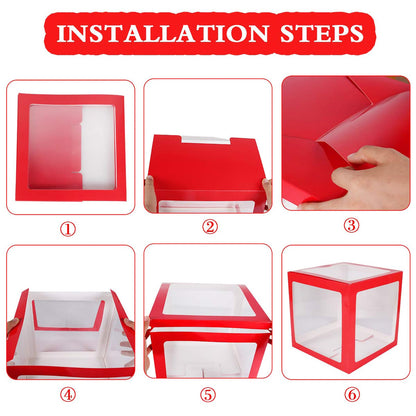 INSTALLATION STEPS

①

②

③

④

⑤

⑥