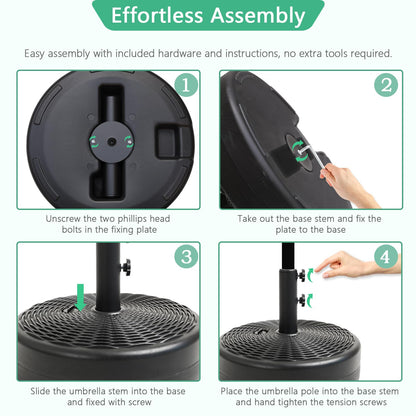 Effortless Assembly

Easy assembly with included hardware and instructions, no extra tools required.

1

Unscrew the two phillips head bolts in the fixing plate

2

Take out the base stem and fix the plate to the base

3

Slide the umbrella stem into the base and fixed with screw

4

Place the umbrella pole into the base stem and hand tighten the tension screws