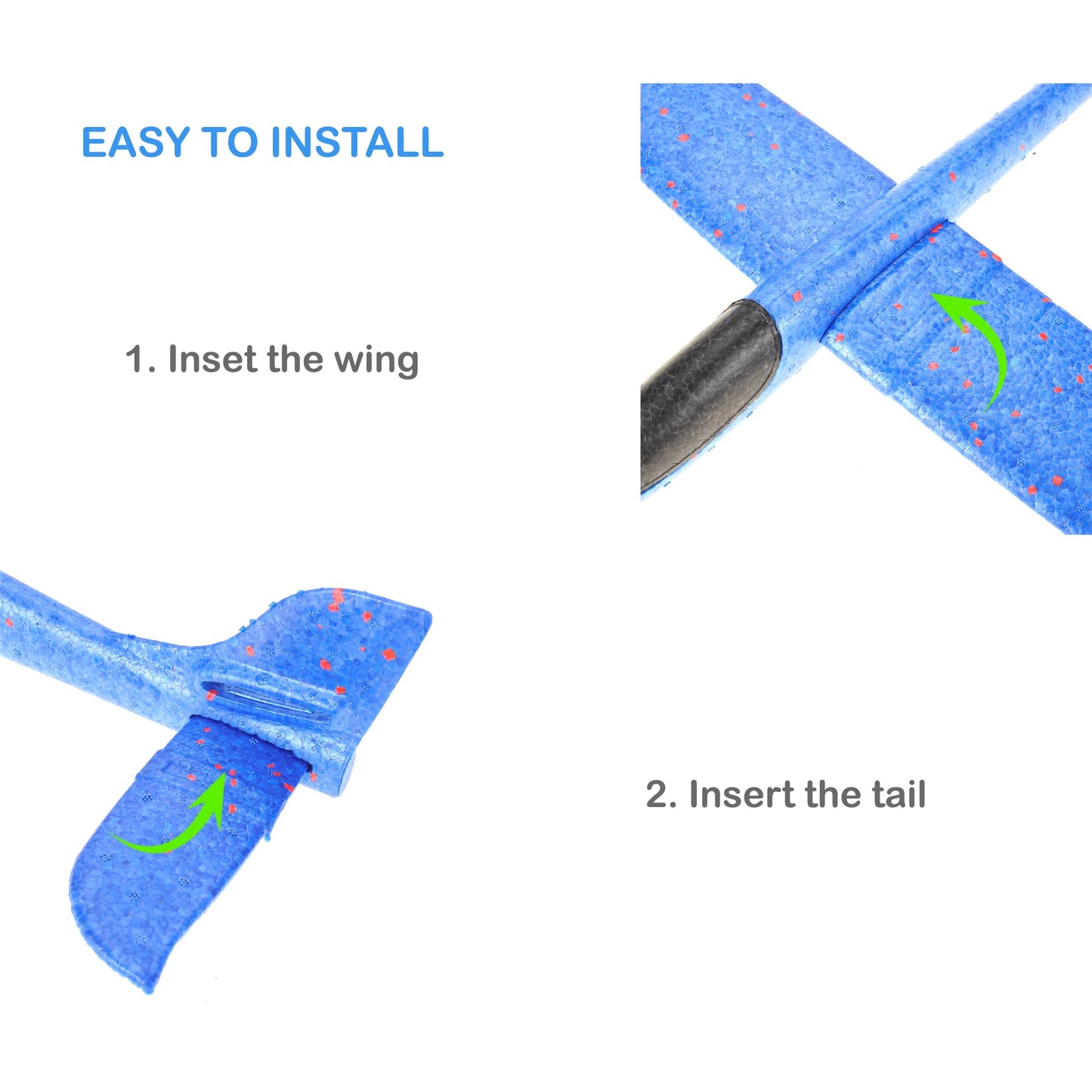 EASY TO INSTALL

1. Inset the wing

2. Insert the tail