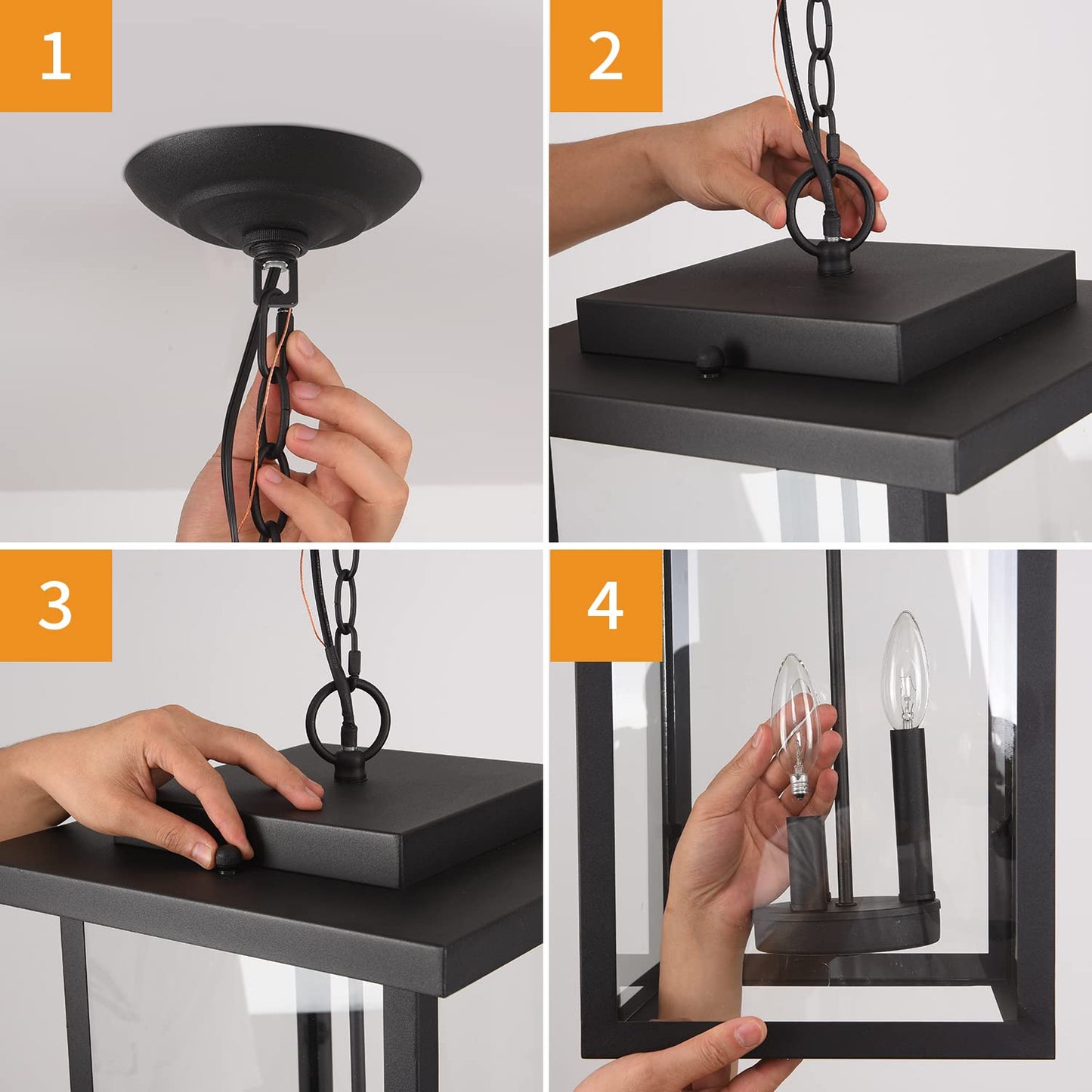 1

2

3

4