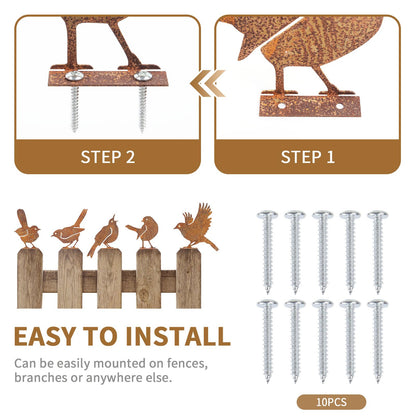 STEP 2

STEP 1

EASY TO INSTALL

Can be easily mounted on fences, branches or anywhere else.

10PCS