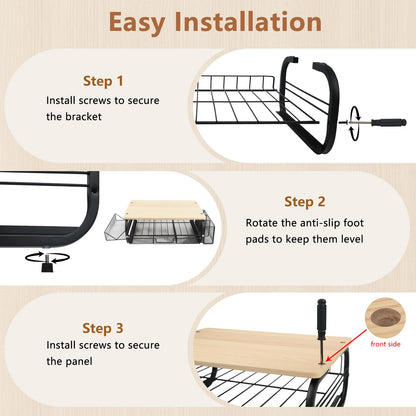 Easy Installation

Step 1
Install screws to secure the bracket

Step 2
Rotate the anti-slip foot pads to keep them level

Step 3
Install screws to secure the panel

front side