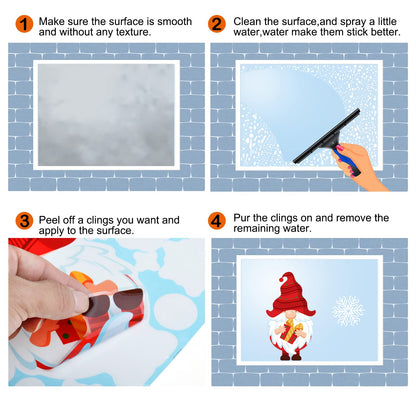 1 Make sure the surface is smooth and without any texture.

2 Clean the surface,and spray a little water,water make them stick better.

3 Peel off a clings you want and apply to the surface.

4 Pur the clings on and remove the remaining water.