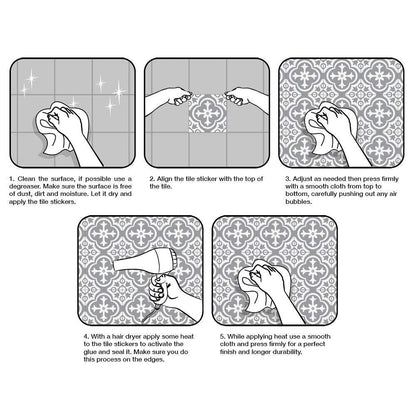 1. Clean the surface, if possible use a degreaser. Make sure the surface is free of dust, dirt and moisture. Let it dry and apply the tile stickers.

2. Align the tile sticker with the top of the tile.

3. Adjust as needed then press firmly with a smooth cloth from top to bottom, carefully pushing out any air bubbles.

4. With a hair dryer apply some heat to the tile stickers to activate the glue and seal it. Make sure you do this process on the edges.

5. While applying heat use a smooth cloth and press firmly for a perfect finish and longer durability.