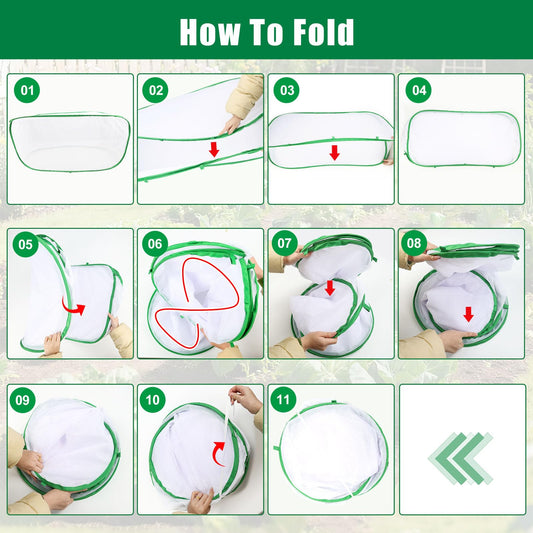 How To Fold

01

02

03

04

05

06

07

08

09

10

11