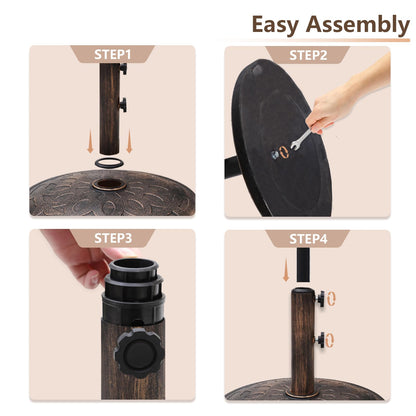 Easy Assembly

STEP1

STEP2

STEP3

STEP4