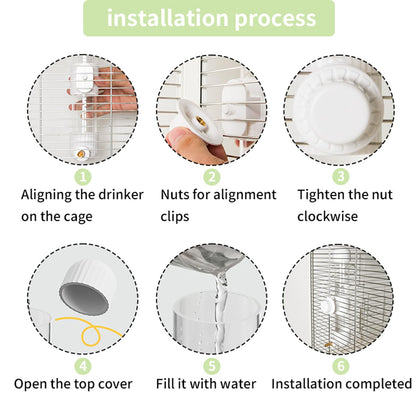 installation process

1
Aligning the drinker on the cage

2
Nuts for alignment clips

3
Tighten the nut clockwise

4
Open the top cover

5
Fill it with water

6
Installation completed