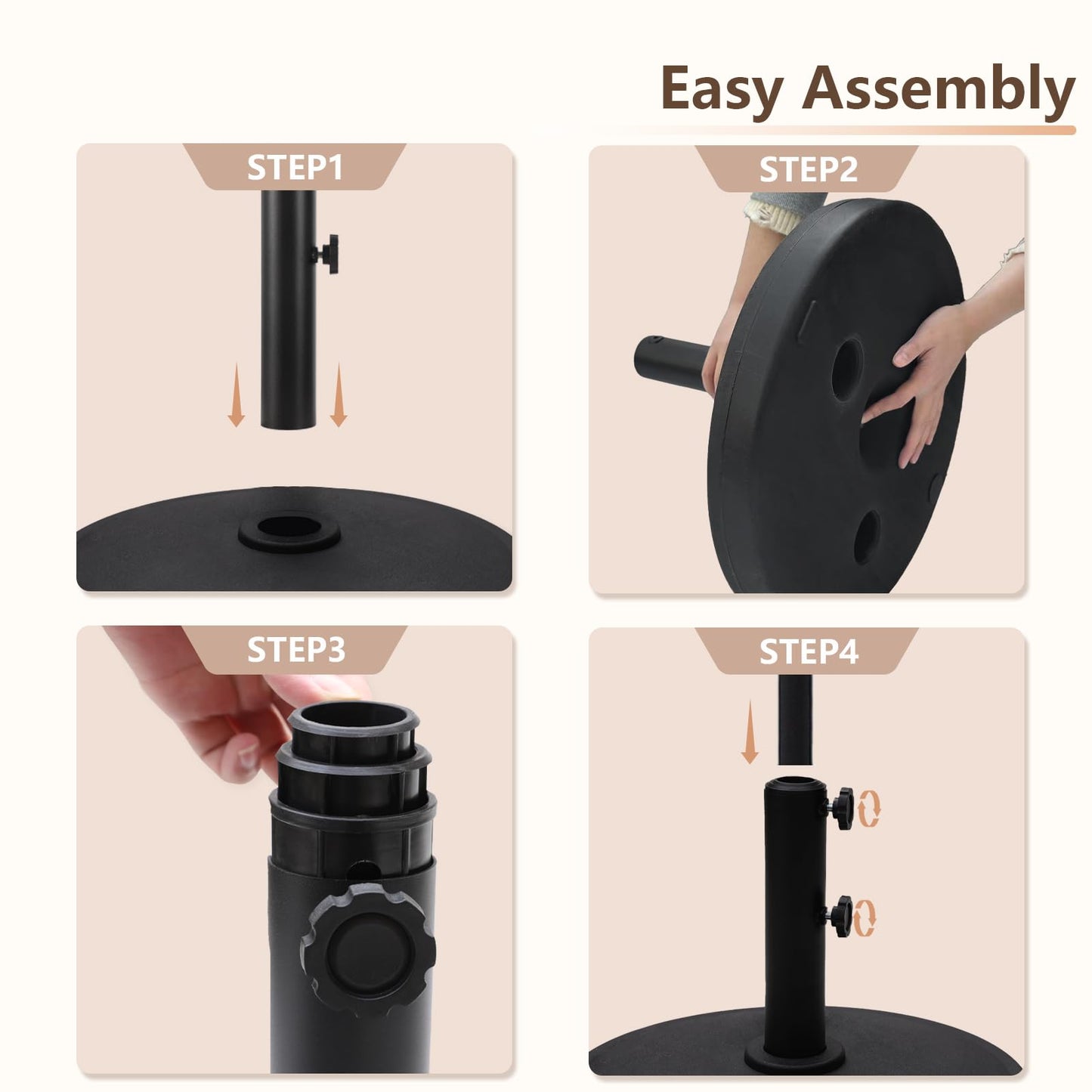 Easy Assembly

STEP1

STEP2

STEP3

STEP4