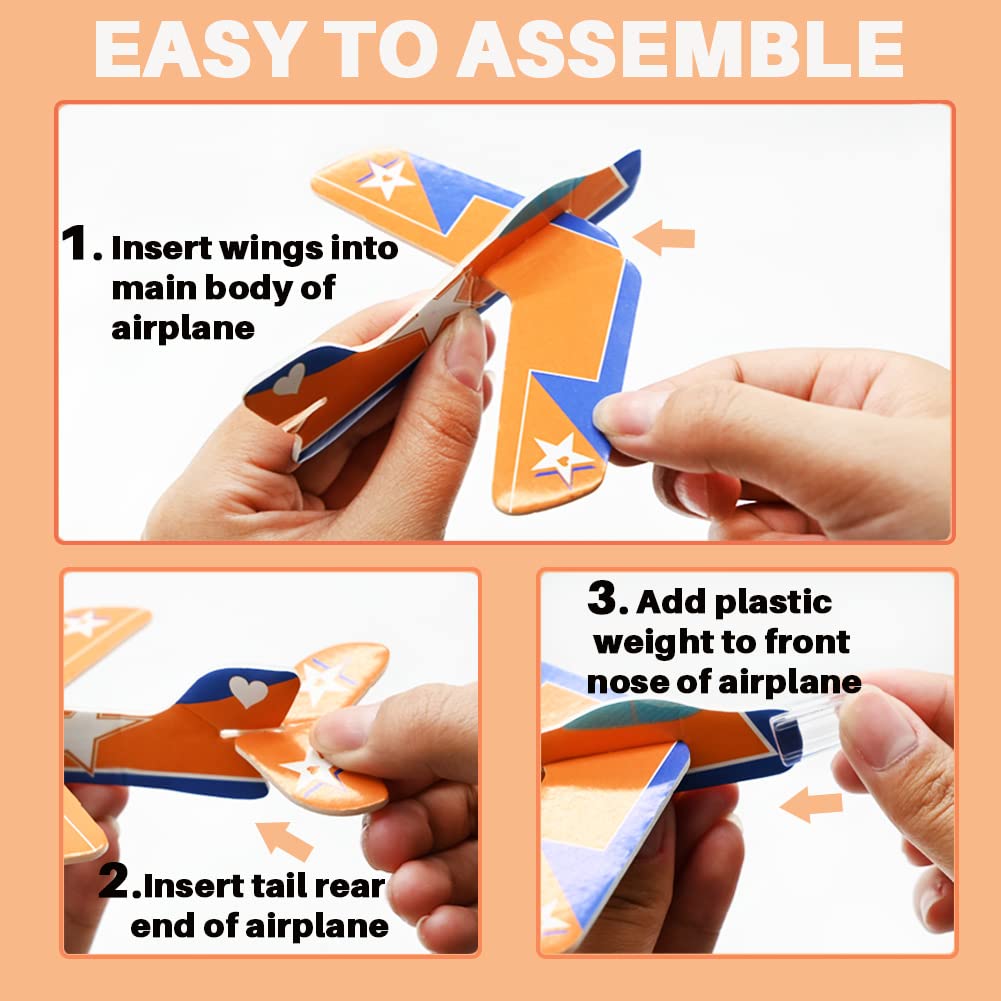 EASY TO ASSEMBLE

1. Insert wings into main body of airplane

2.Insert tail rear end of airplane

3. Add plastic weight to front nose of airplane