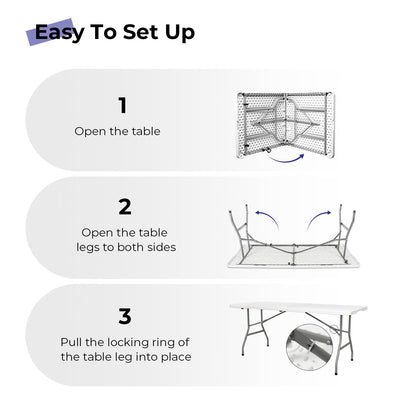 Easy To Set Up

1

Open the table

2

Open the table legs to both sides

3

Pull the locking ring of the table leg into place