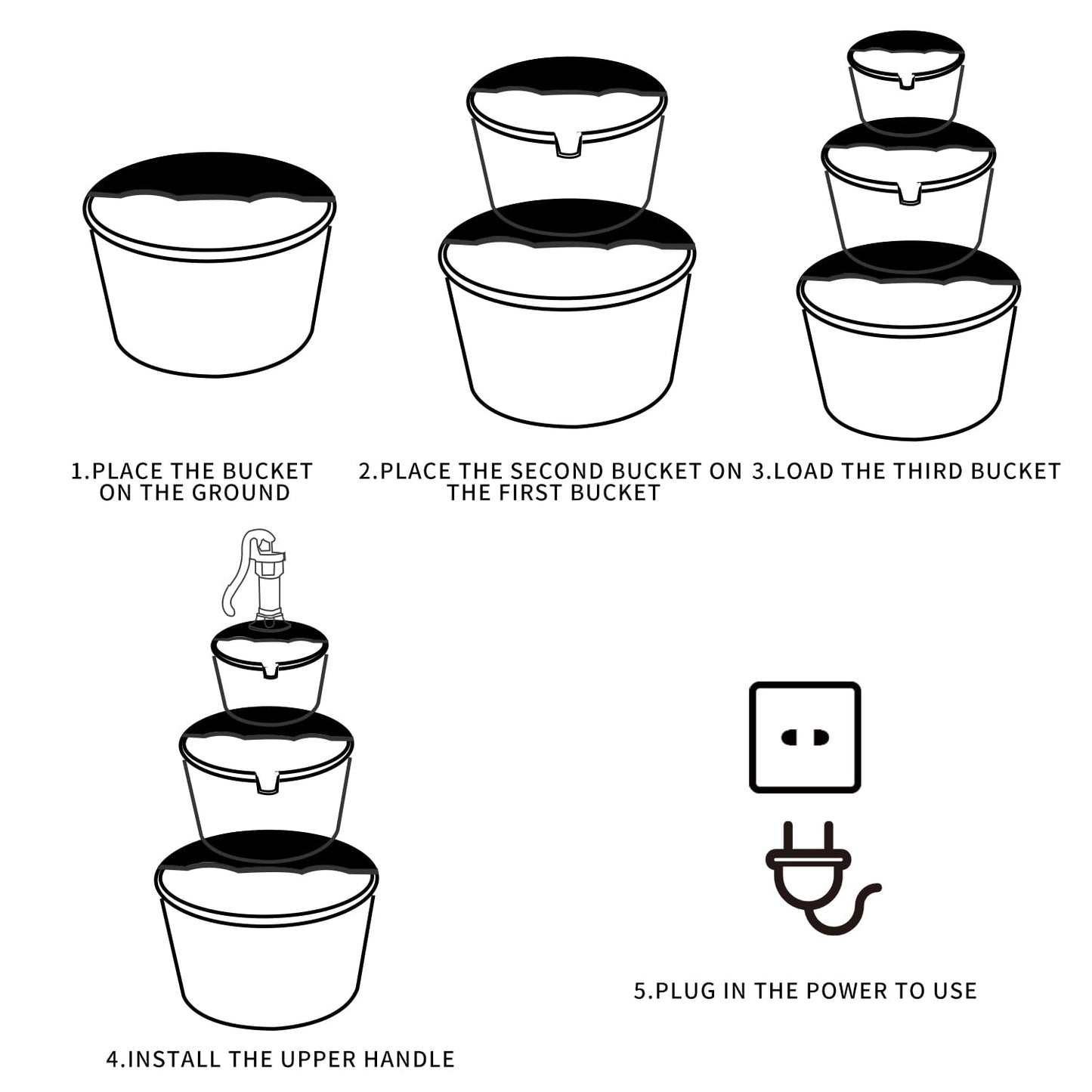 1.PLACE THE BUCKET ON THE GROUND

2.PLACE THE SECOND BUCKET ON THE FIRST BUCKET

3.LOAD THE THIRD BUCKET

4.INSTALL THE UPPER HANDLE

5.PLUG IN THE POWER TO USE