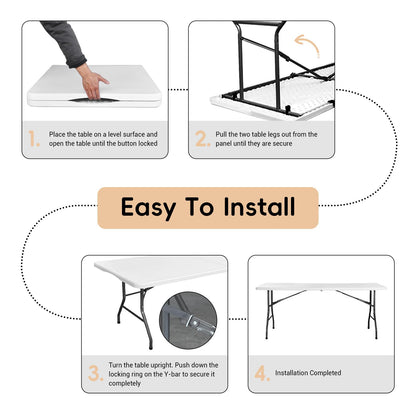 1. Place the table on a level surface and open the table until the button locked

2. Pull the two table legs out from the panel until they are secure

Easy To Install

3. Turn the table upright. Push down the locking ring on the Y-bar to secure it completely

4. Installation Completed