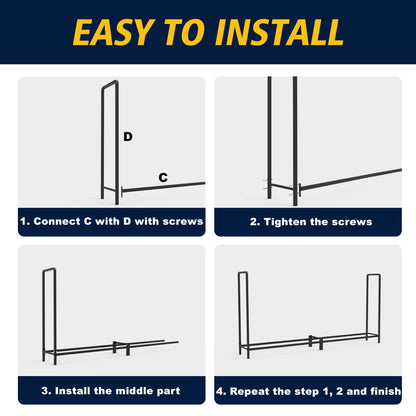 EASY TO INSTALL

D

C

1. Connect C with D with screws

2. Tighten the screws

3. Install the middle part

4. Repeat the step 1, 2 and finish