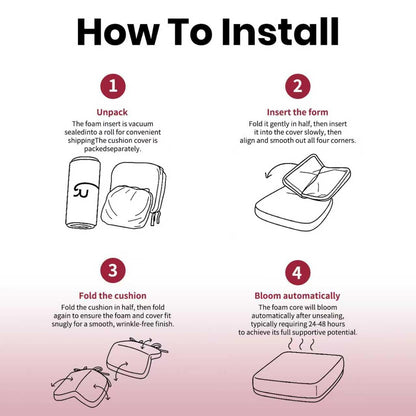 How To Install

1

Unpack

The foam insert is vacuum sealedinto a roll for convenient shippingThe cushion cover is packedseparately.

2

Insert the form

Fold it gently in half, then insert it into the cover slowly, then align and smooth out all four corners.

3

Fold the cushion

Fold the cushion in half, then fold again to ensure the foam and cover fit snugly for a smooth, wrinkle-free finish.

4

Bloom automatically

The foam core will bloom automatically after unsealing, typically requiring 24-48 hours to achieve its full supportive potential.