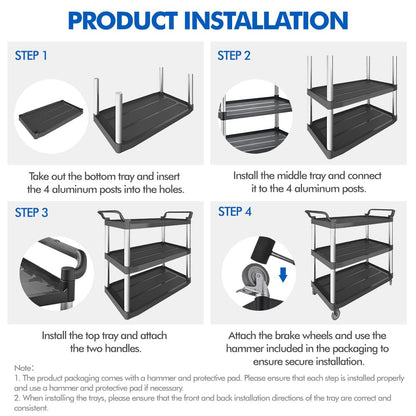 PRODUCT INSTALLATION

STEP 1

Take out the bottom tray and insert the 4 aluminum posts into the holes.

STEP 2

Install the middle tray and connect it to the 4 aluminum posts.

STEP 3

Install the top tray and attach the two handles.

STEP 4

Attach the brake wheels and use the hammer included in the packaging to ensure secure installation.

Note:
1. The product packaging comes with a hammer and protective pad. Please ensure that each step is installed properly and use a hammer and protective pad if necessary.
2. When installing the trays, please ensure that the front and back installation directions of the tray are correct and consistent.