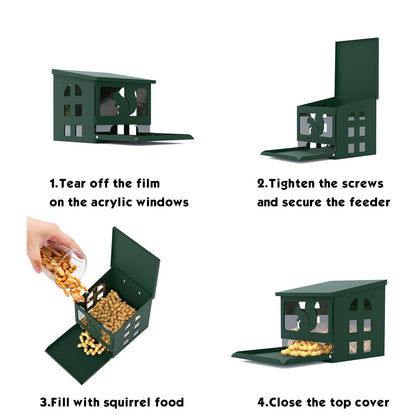 1.Tear off the film on the acrylic windows

2.Tighten the screws and secure the feeder

3.Fill with squirrel food

4.Close the top cover