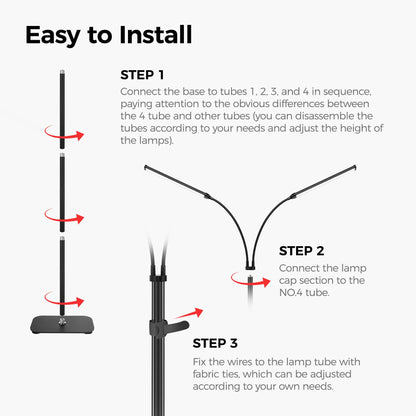 Easy to Install

STEP 1
Connect the base to tubes 1, 2, 3, and 4 in sequence, paying attention to the obvious differences between the 4 tube and other tubes (you can disassemble the tubes according to your needs and adjust the height of the lamps).

STEP 2
Connect the lamp cap section to the NO.4 tube.

STEP 3
Fix the wires to the lamp tube with fabric ties, which can be adjusted according to your own needs.