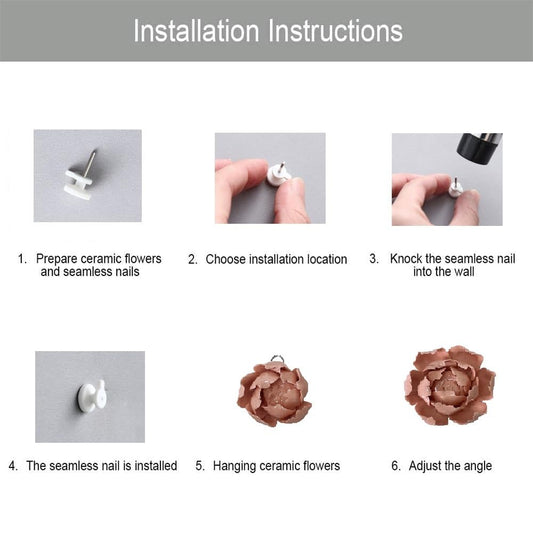 Installation Instructions

1. Prepare ceramic flowers and seamless nails

2. Choose installation location

3. Knock the seamless nail into the wall

4. The seamless nail is installed

5. Hanging ceramic flowers

6. Adjust the angle