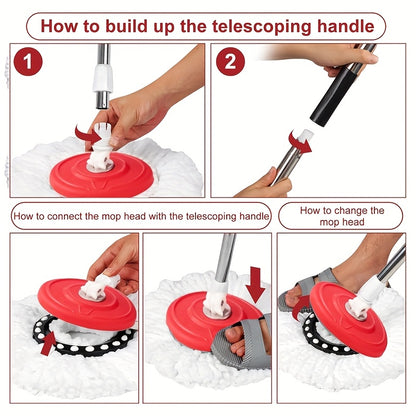 How to build up the telescoping handle

1

2

How to connect the mop head with the telescoping handle

How to change the mop head